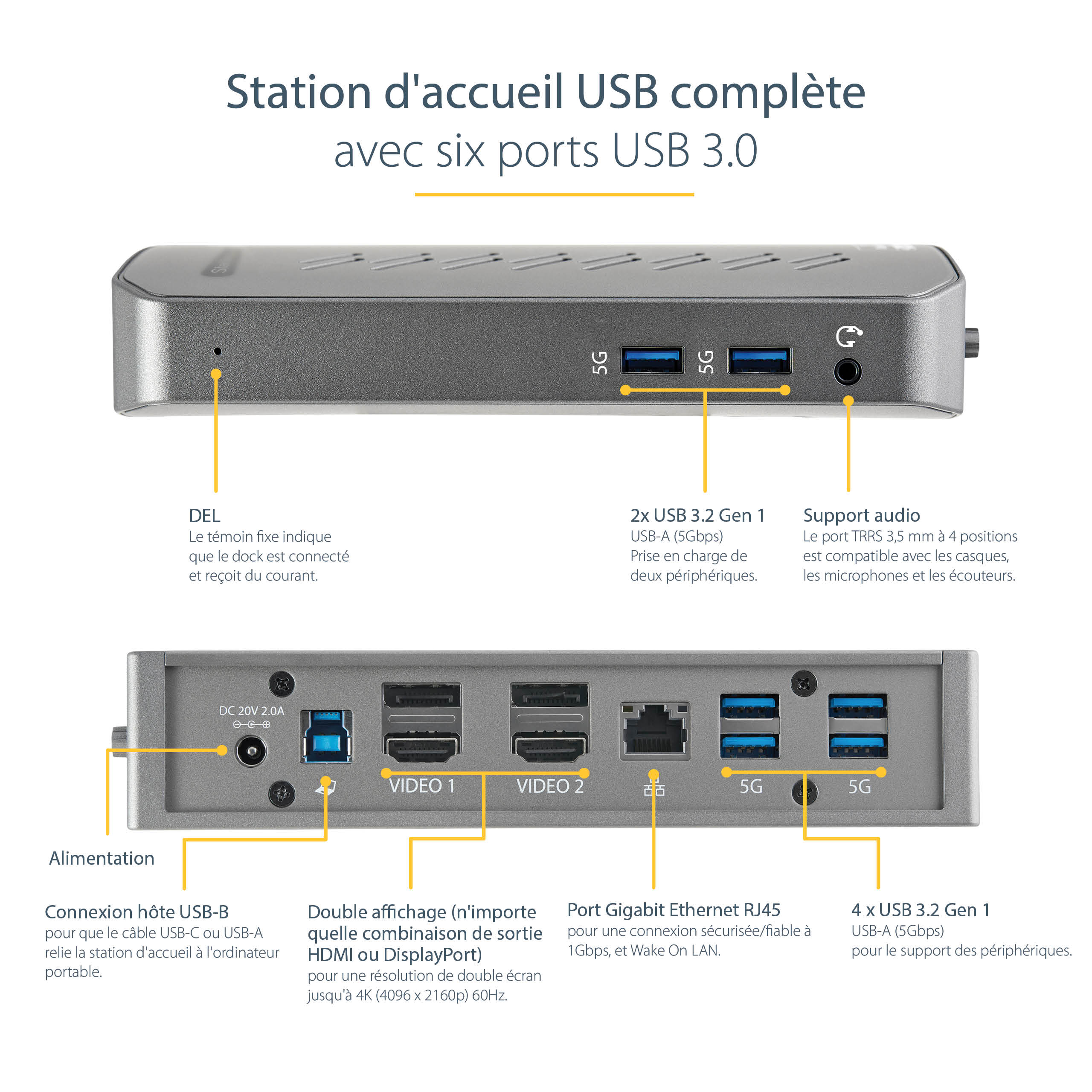 Station d'accueil USB complète
avec six ports USB 3.0

5G 5G

DEL
Le témoin fixe indique que le dock est connecté et reçoit du courant.

2x USB 3.2 Gen 1
USB-A (5Gbps)
Prise en charge de deux périphériques.

Support audio
Le port TRRS 3,5 mm à 4 positions est compatible avec les casques, les microphones et les écouteurs.

DC 20V 2.0A

VIDEO 1 VIDEO 2 5G 5G

Alimentation

Connexion hôte USB-B
pour que le câble USB-C ou USB-A relie la station d'accueil à l'ordinateur portable.

Double affichage (n'importe quelle combinaison de sortie HDMI ou DisplayPort)
pour une résolution de double écran jusqu'à 4K (4096 x 2160p) 60Hz.

Port Gigabit Ethernet RJ45
pour une connexion sécurisée/fiable à 1Gbps, et Wake On LAN.

4 x USB 3.2 Gen 1
USB-A (5Gbps)
pour le support des périphériques.