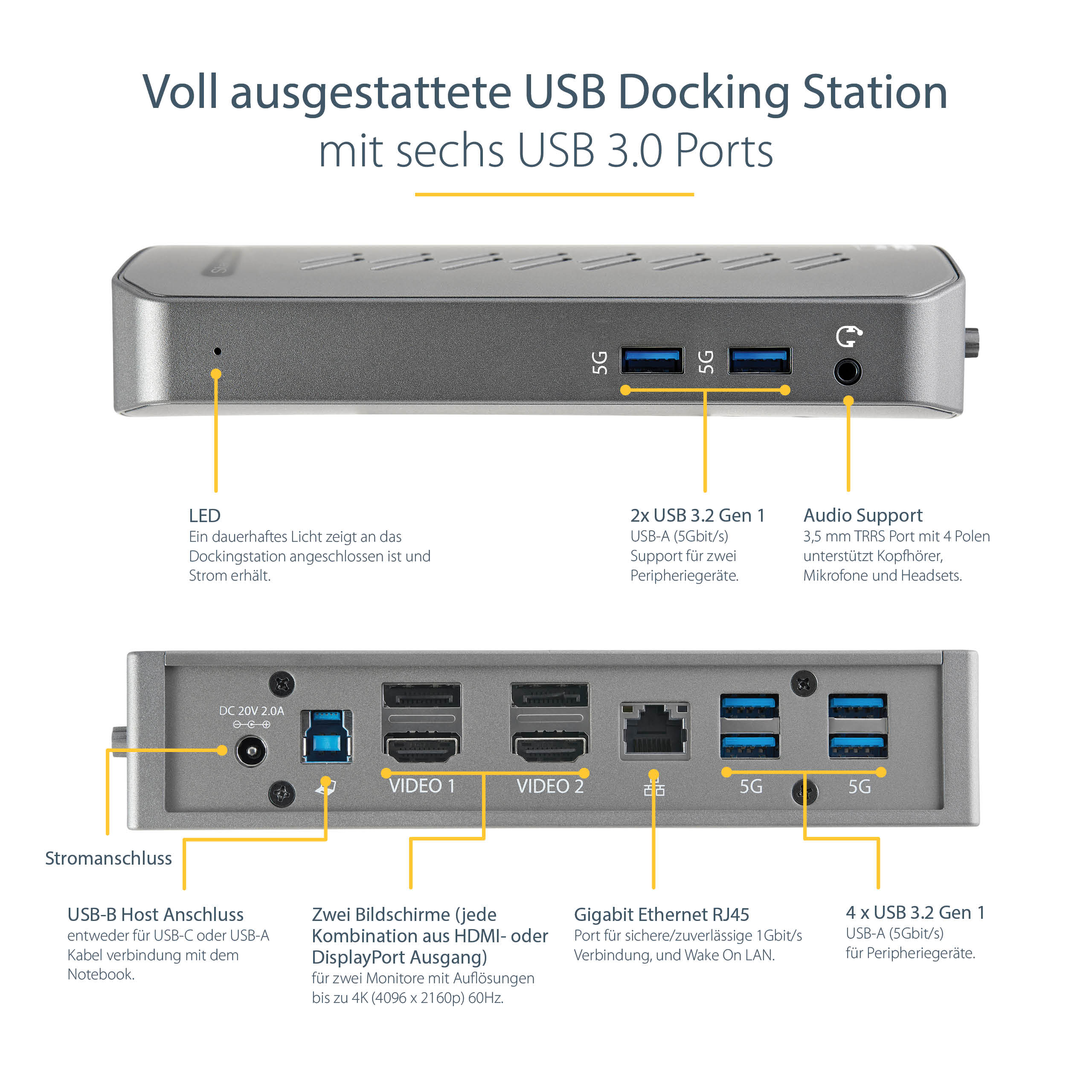 Voll ausgestattete USB Docking Station
mit sechs USB 3.0 Ports

5G 5G

LED
Ein dauerhaftes Licht zeigt an das Dockingstation angeschlossen ist und Strom erhält.

2x USB 3.2 Gen 1
USB-A (5Gbit/s) Support für zwei Peripheriegeräte.

Audio Support
3,5 mm TRRS Port mit 4 Polen unterstützt Kopfhörer, Mikrofone und Headsets.

DC 20V 2.0A

VIDEO 1 VIDEO 2 5G 5G

Stromanschluss

USB-B Host Anschluss
entweder für USB-C oder USB-A Kabel verbindung mit dem Notebook.

Zwei Bildschirme (jede Kombination aus HDMI- oder DisplayPort Ausgang)
für zwei Monitore mit Auflösungen bis zu 4K (4096 x 2160p) 60Hz.

Gigabit Ethernet RJ45
Port für sichere/zuverlässige 1Gbit/s Verbindung, und Wake On LAN.

4 x USB 3.2 Gen 1
USB-A (5Gbit/s) für Peripheriegeräte.