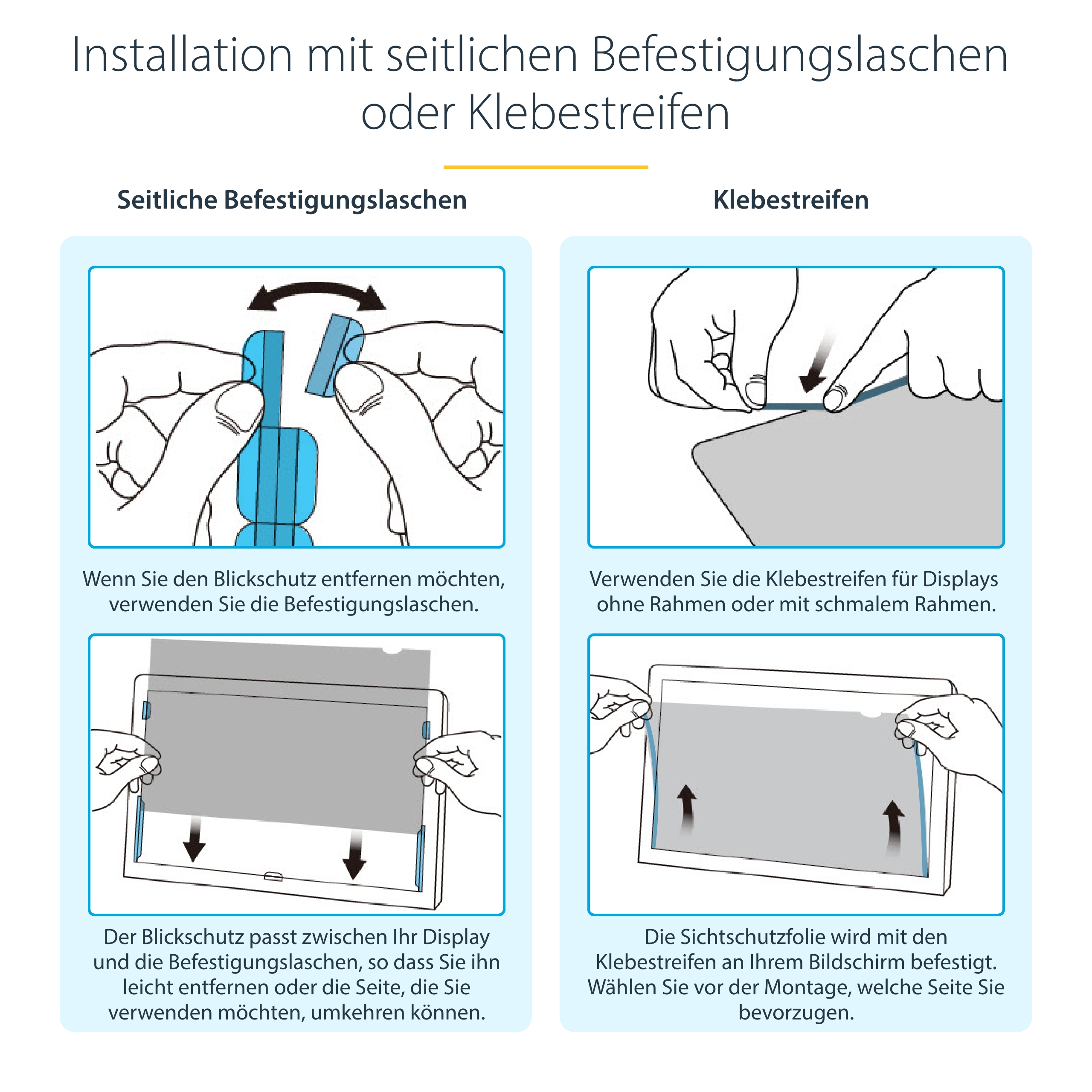 Installation mit seitlichen Befestigungslaschen oder Klebestreifen

Seitliche Befestigungslaschen

Wenn Sie den Blickschutz entfernen möchten, verwenden Sie die Befestigungslaschen.

Der Blickschutz passt zwischen Ihr Display und die Befestigungslaschen, so dass Sie ihn leicht entfernen oder die Seite, die Sie verwenden möchten, umkehren können.

Klebestreifen

Verwenden Sie die Klebestreifen für Displays ohne Rahmen oder mit schmalem Rahmen.

Die Sichtschutzfolie wird mit den Klebestreifen an Ihrem Bildschirm befestigt. Wählen Sie vor der Montage, welche Seite Sie bevorzugen.