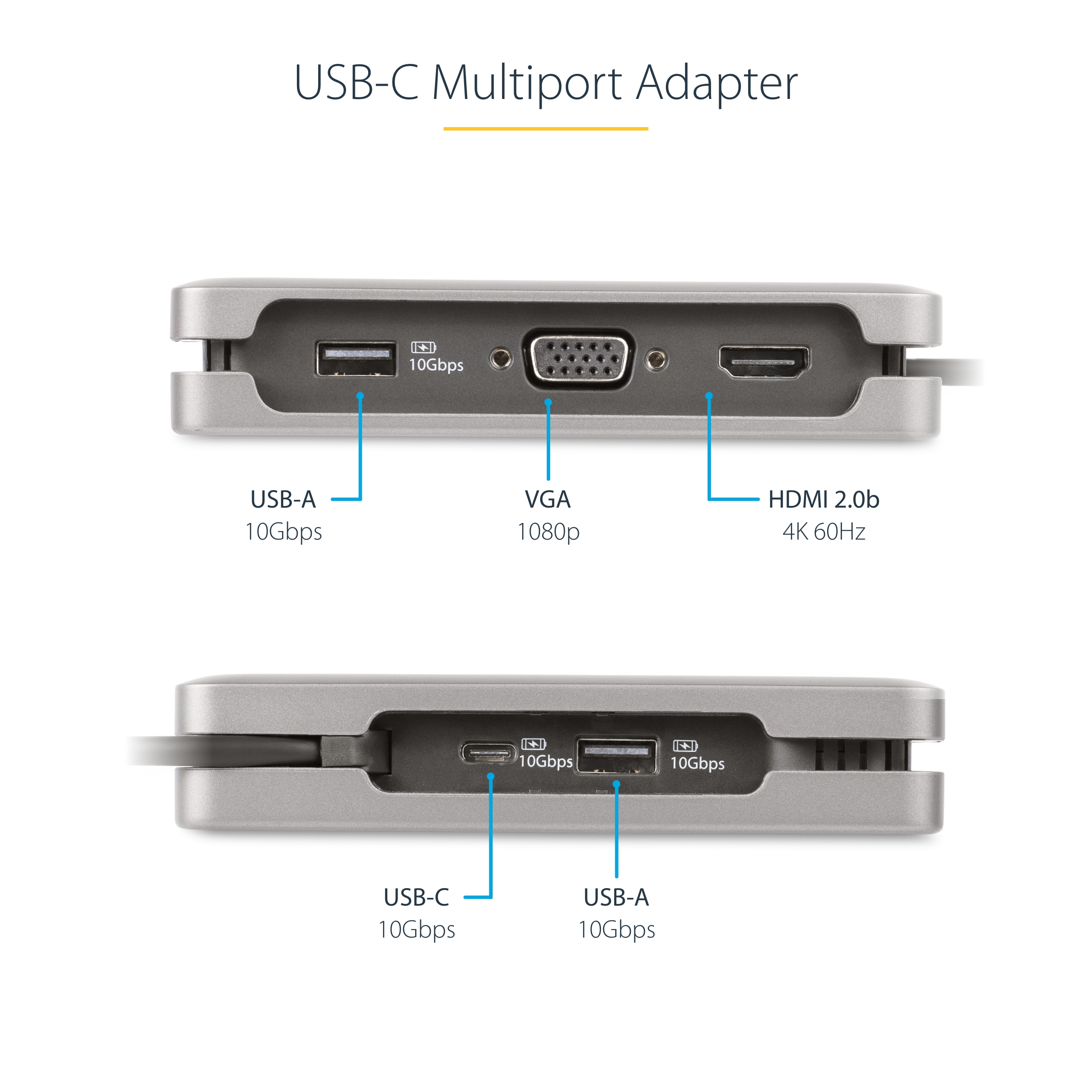 USB-C Multiport Adapter

10Gbps

USB-A
10Gbps

VGA
1080p

HDMI 2.0b
4K 60Hz

10Gbps

10Gbps

USB-C
10Gbps

USB-A
10Gbps