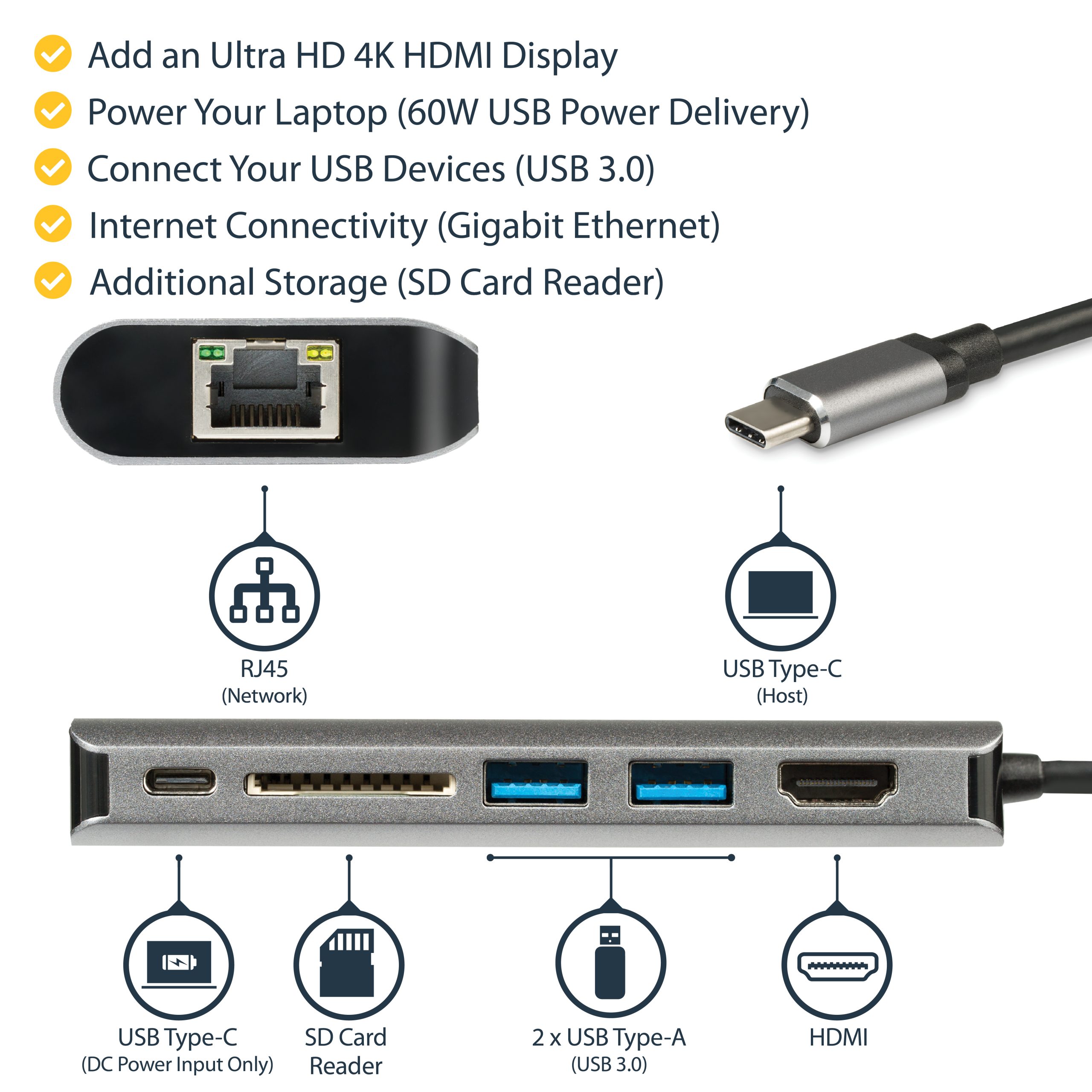 Add an Ultra HD 4K HDMI Display
Power Your Laptop (60W USB Power Delivery)
Connect Your USB Devices (USB 3.0)
Internet Connectivity (Gigabit Ethernet)
Additional Storage (SD Card Reader)

RJ45
(Network)

USB Type-C
(Host)

USB Type-C
(DC Power Input Only)

SD Card
Reader

2 x USB Type-A
(USB 3.0)

HDMI