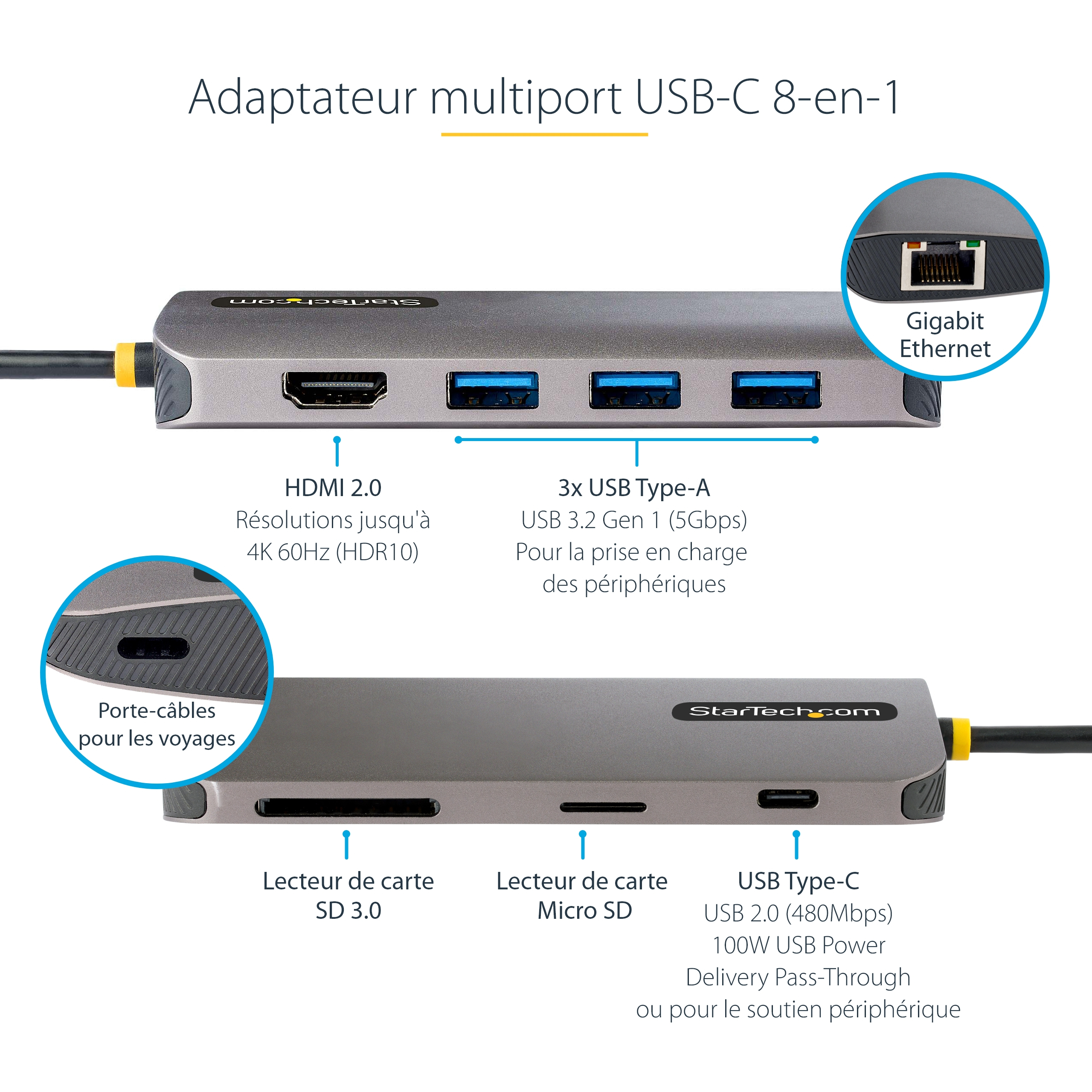 Adaptateur multiport USB-C 8-en-1

StarTech.com

Gigabit Ethernet

HDMI 2.0
Résolutions jusqu'à 4K 60Hz (HDR10)

3x USB Type-A
USB 3.2 Gen 1 (5Gbps)
Pour la prise en charge des périphériques

Porte-câbles pour les voyages

StarTech.com

Lecteur de carte SD 3.0

Lecteur de carte Micro SD

USB Type-C
USB 2.0 (480Mbps)
100W USB Power Delivery Pass-Through ou pour le soutien périphérique