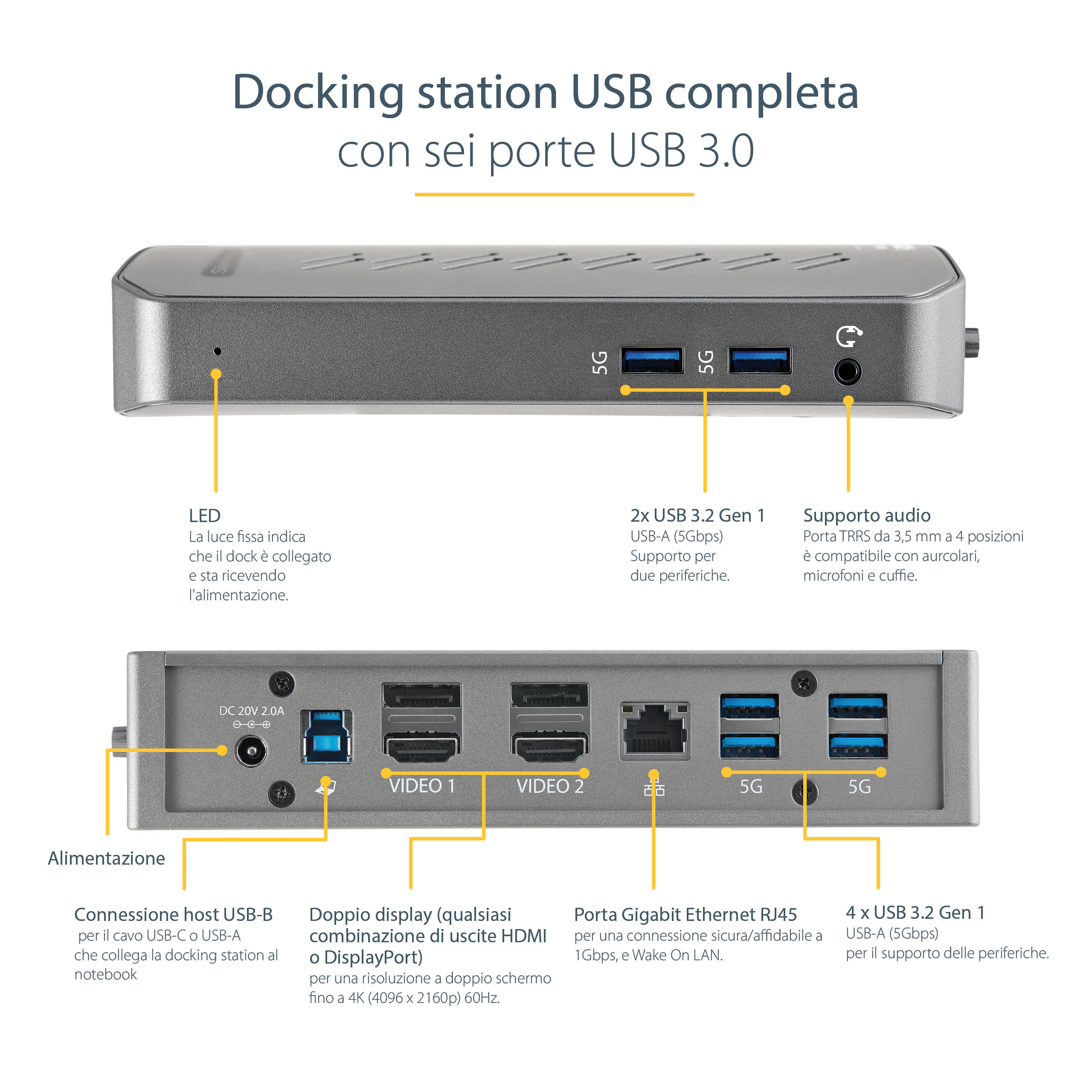 Docking station USB completa
con sei porte USB 3.0

5G 5G

LED
La luce fissa indica che il dock è collegato e sta ricevendo l'alimentazione.

2x USB 3.2 Gen 1
USB-A (5Gbps)
Supporto per due periferiche.

Supporto audio
Porta TRRS da 3,5 mm a 4 posizioni è compatibile con aurcolari, microfoni e cuffie.

DC 20V 2.0A

VIDEO 1 VIDEO 2 5G 5G

Alimentazione

Connessione host USB-B
per il cavo USB-C o USB-A che collega la docking station al notebook

Doppio display (qualsiasi combinazione di uscite HDMI o DisplayPort)
per una risoluzione a doppio schermo fino a 4K (4096 x 2160p) 60Hz.

Porta Gigabit Ethernet RJ45
per una connessione sicura/affidabile a 1Gbps, e Wake On LAN.

4 x USB 3.2 Gen 1
USB-A (5Gbps)
per il supporto delle periferiche.